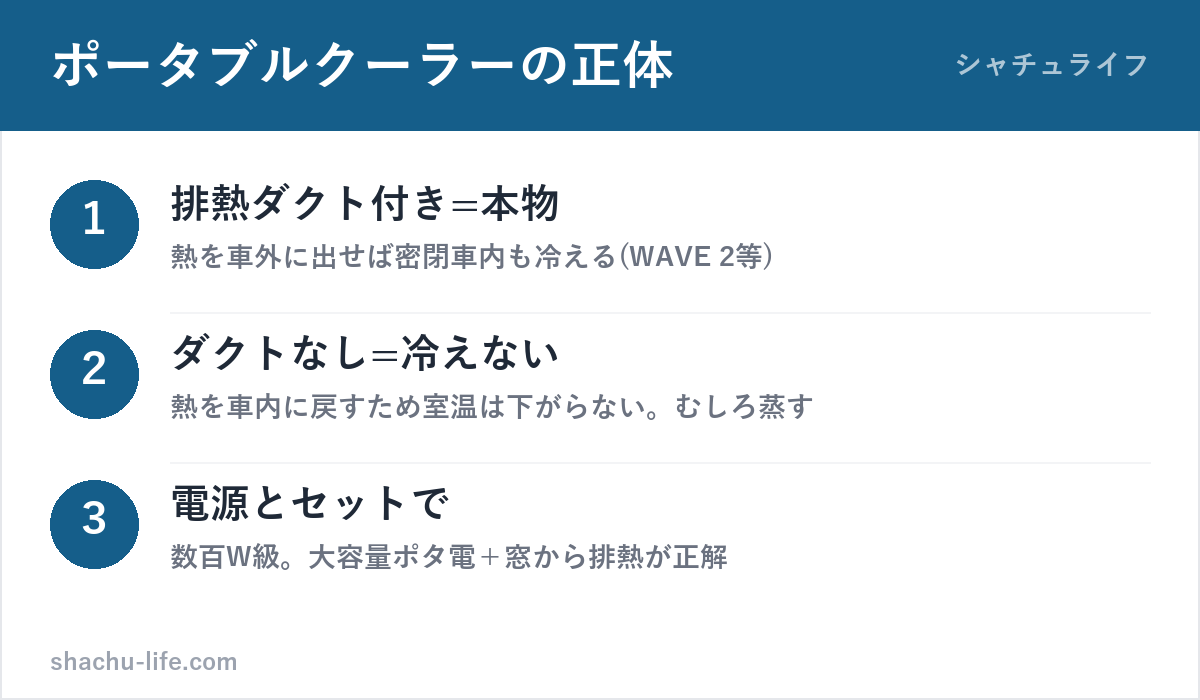 ポータブルクーラーの正体

シャチュライフ

1

排熱ダクト付き=本物

熱を車外に出せば密閉車内も冷える(WAVE 2等)

2

ダクトなし=冷えない

熱を車内に戻すため室温は下がらない。むしろ蒸す

3

電源とセットで

数百W級。大容量ポタ電+窓から排熱が正解

shachu-life.com