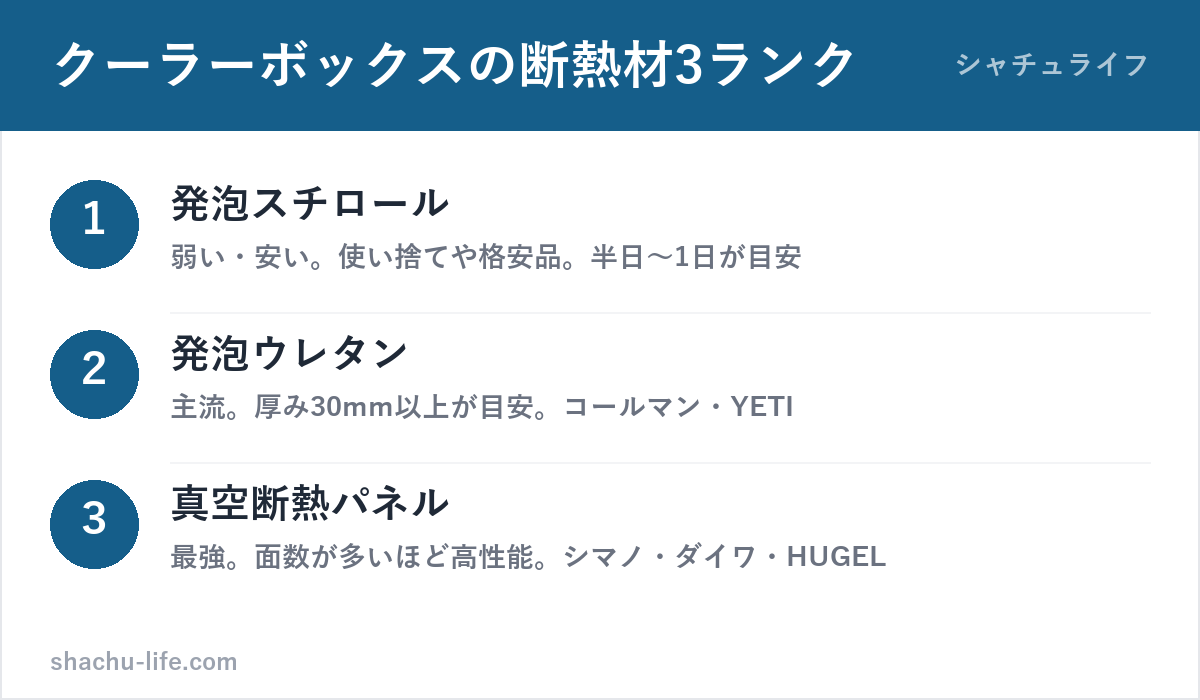 クーラーボックスの断熱材3ランク

シャチュライフ

1

発泡スチロール

弱い・安い。使い捨てや格安品。半日〜1日が目安

2

発泡ウレタン

主流。厚み30mm以上が目安。コールマン・YETI

3

真空断熱パネル

最強。面数が多いほど高性能。シマノ・ダイワ・HUGEL

shachu-life.com