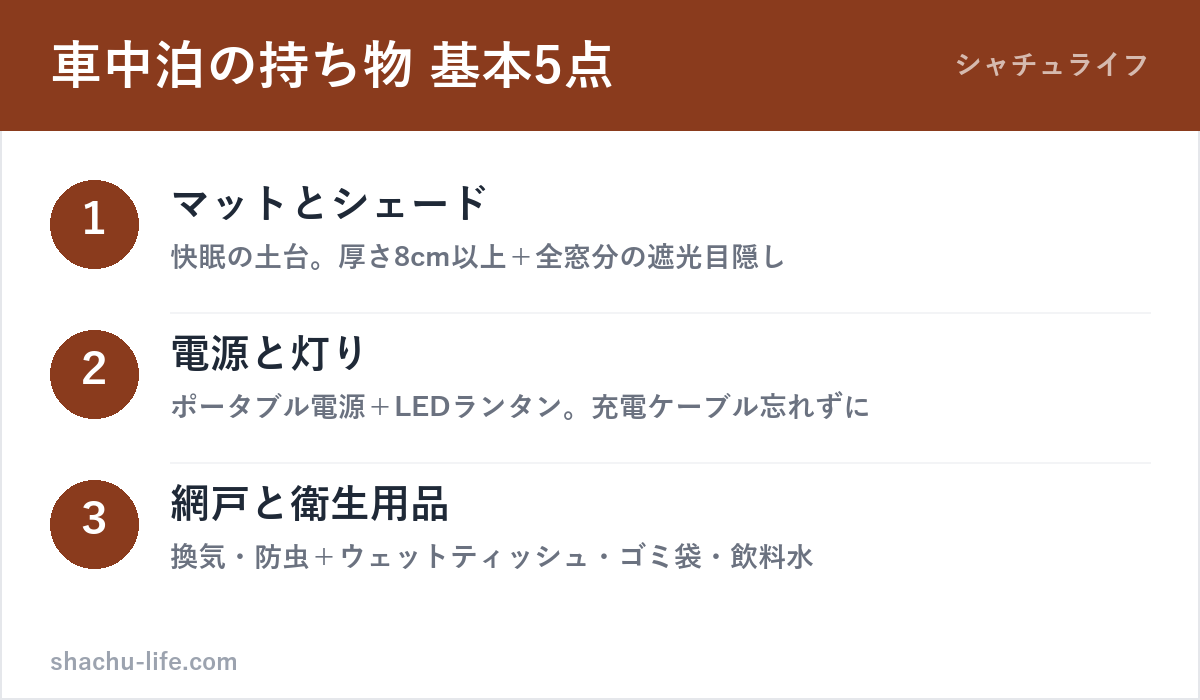 車中泊の持ち物 基本5点

シャチュライフ

1

マットとシェード

快眠の土台。厚さ8cm以上＋全窓分の遮光目隠し

2

電源と灯り

ポータブル電源＋LEDランタン。充電ケーブル忘れずに

3

網戸と衛生用品

換気・防虫＋ウェットティッシュ・ゴミ袋・飲料水

shachu-life.com