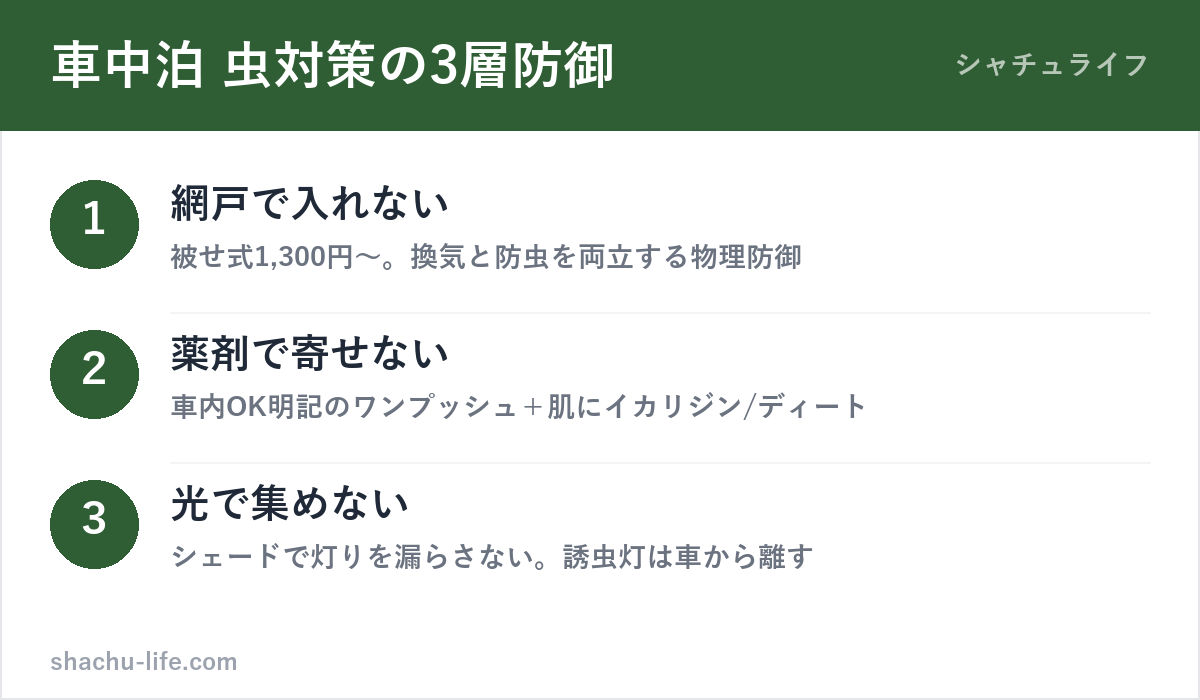 車中泊 虫対策の3層防御

シャチュライフ

1

網戸で入れない

被せ式1,300円〜。換気と防虫を両立する物理防御

2

薬剤で寄せない

車内OK明記のワンプッシュ＋肌にイカリジン/ディート

3

光で集めない

シェードで灯りを漏らさない。誘虫灯は車から離す

shachu-life.com