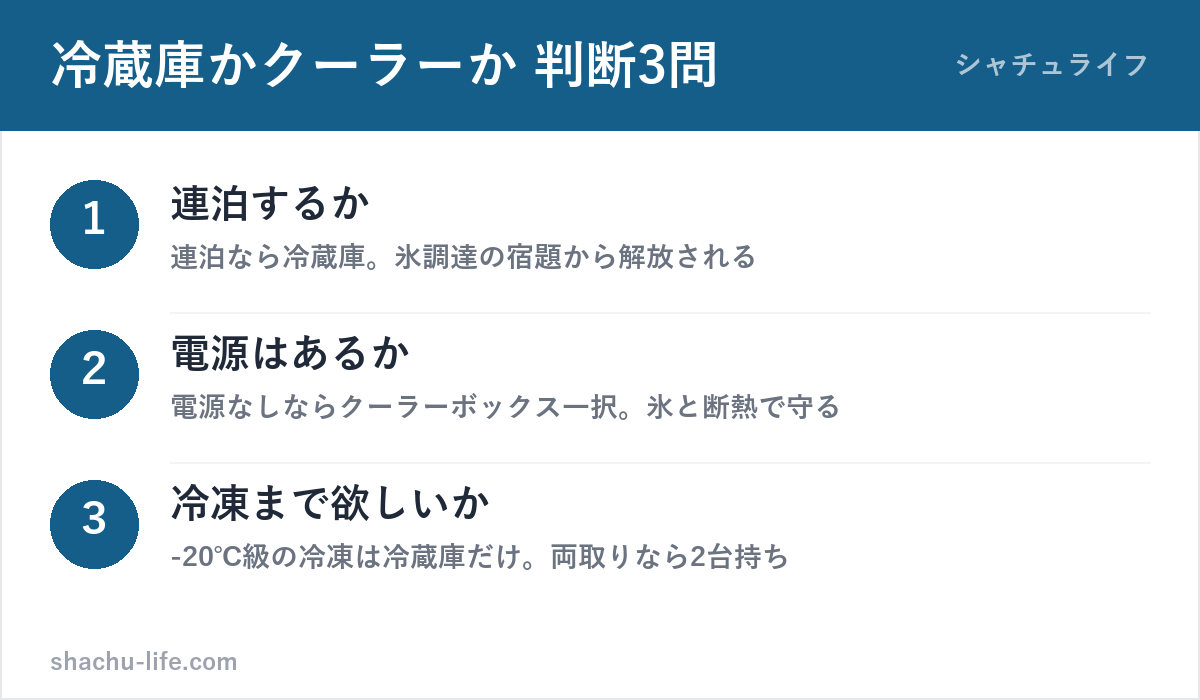 冷蔵庫かクーラーか 判断3問

シャチュライフ

1

連泊するか

連泊なら冷蔵庫。氷調達の宿題から解放される

2

電源はあるか

電源なしならクーラーボックス一択。氷と断熱で守る

3

冷凍まで欲しいか

-20°C級の冷凍は冷蔵庫だけ。両取りなら2台持ち

shachu-life.com